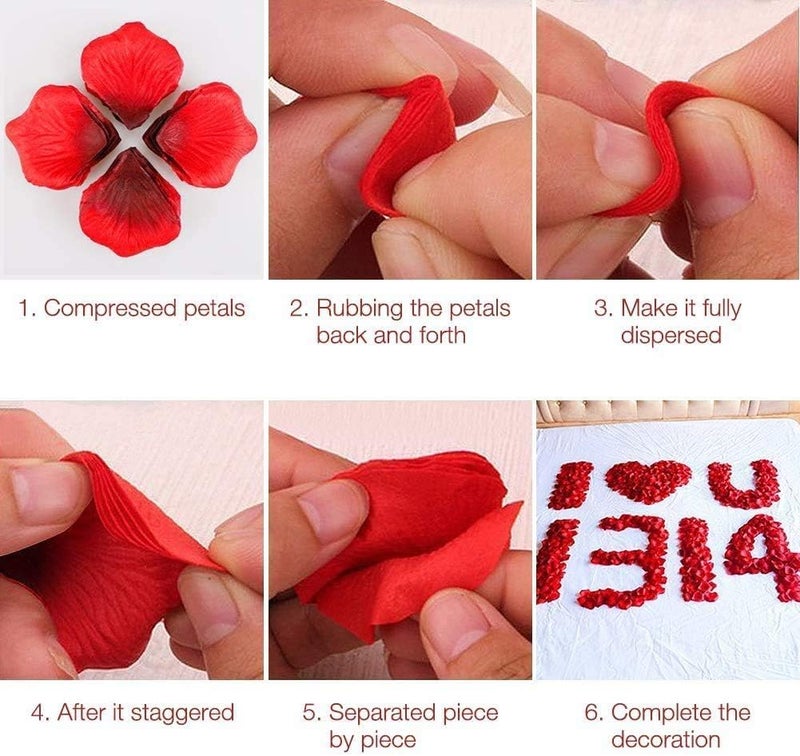 1. Compressed petals

2. Rubbing the petals back and forth

3. Make it fully dispersed

I U
1314

4. After it staggered

5. Separated piece by piece

6. Complete the decoration